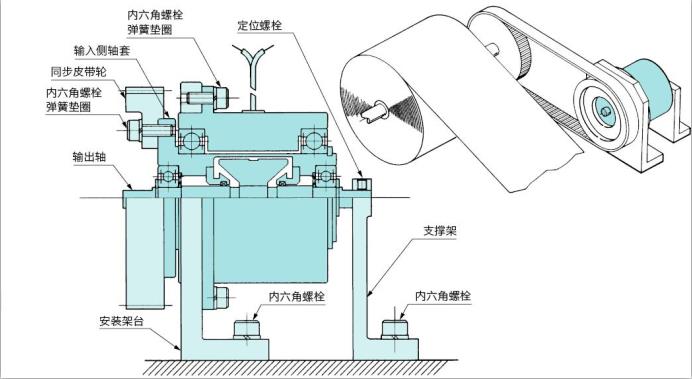 内六角螺栓
弹簧垫圈

定位螺栓

输入侧轴套

同步皮带轮

内六角螺栓
弹簧垫圈

输出轴

支撑架

内六角螺栓

内六角螺栓

安装架台